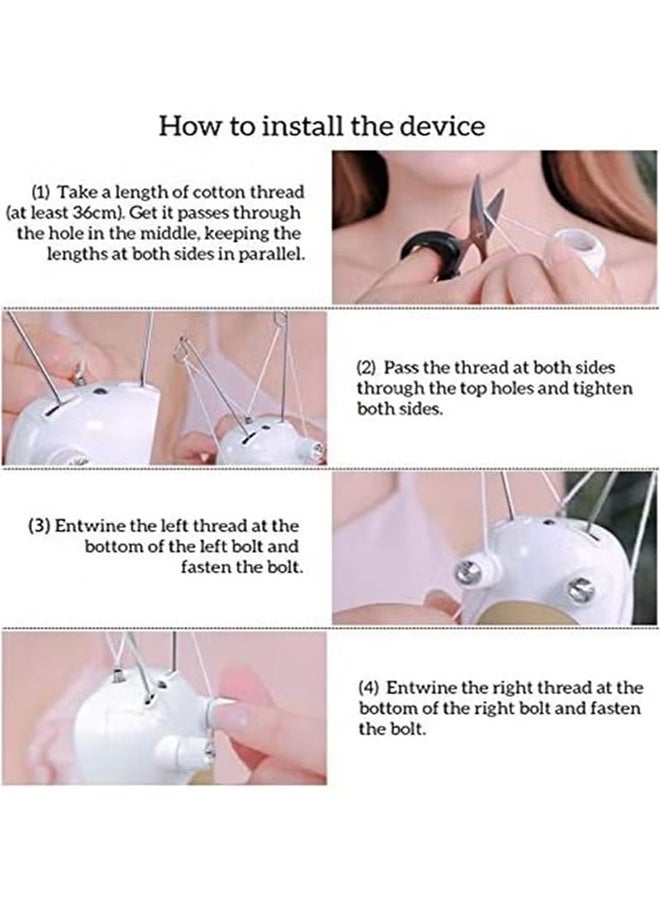 How to install the device

(1) Take a length of cotton thread (at least 36cm). Get it passes through the hole in the middle, keeping the lengths at both sides in parallel.

(2) Pass the thread at both sides through the top holes and tighten both sides.

(3) Entwine the left thread at the bottom of the left bolt and fasten the bolt.

(4) Entwine the right thread at the bottom of the right bolt and fasten the bolt.